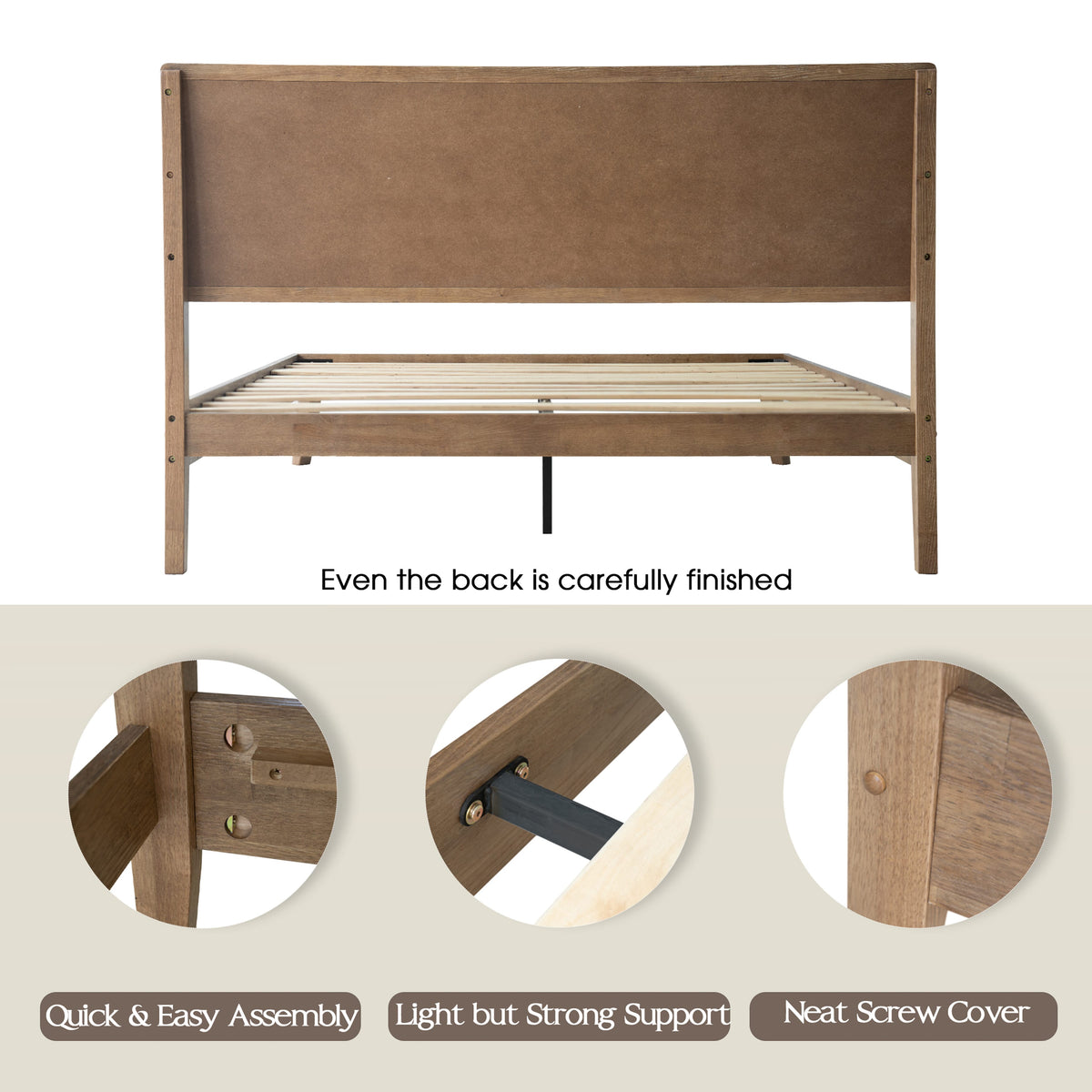 Even the back is carefully finished

Quick & Easy Assembly

Light but Strong Support

Neat Screw Cover