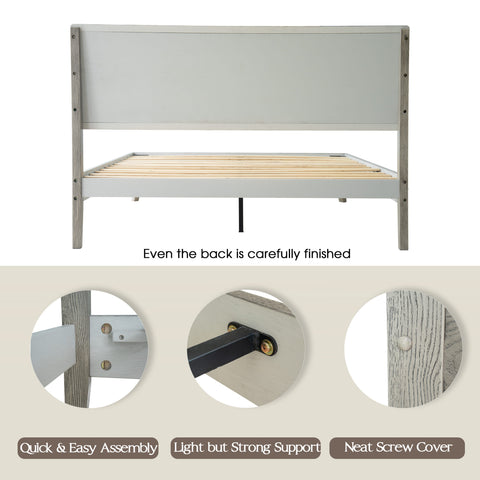 Even the back is carefully finished

Quick & Easy Assembly

Light but Strong Support

Neat Screw Cover