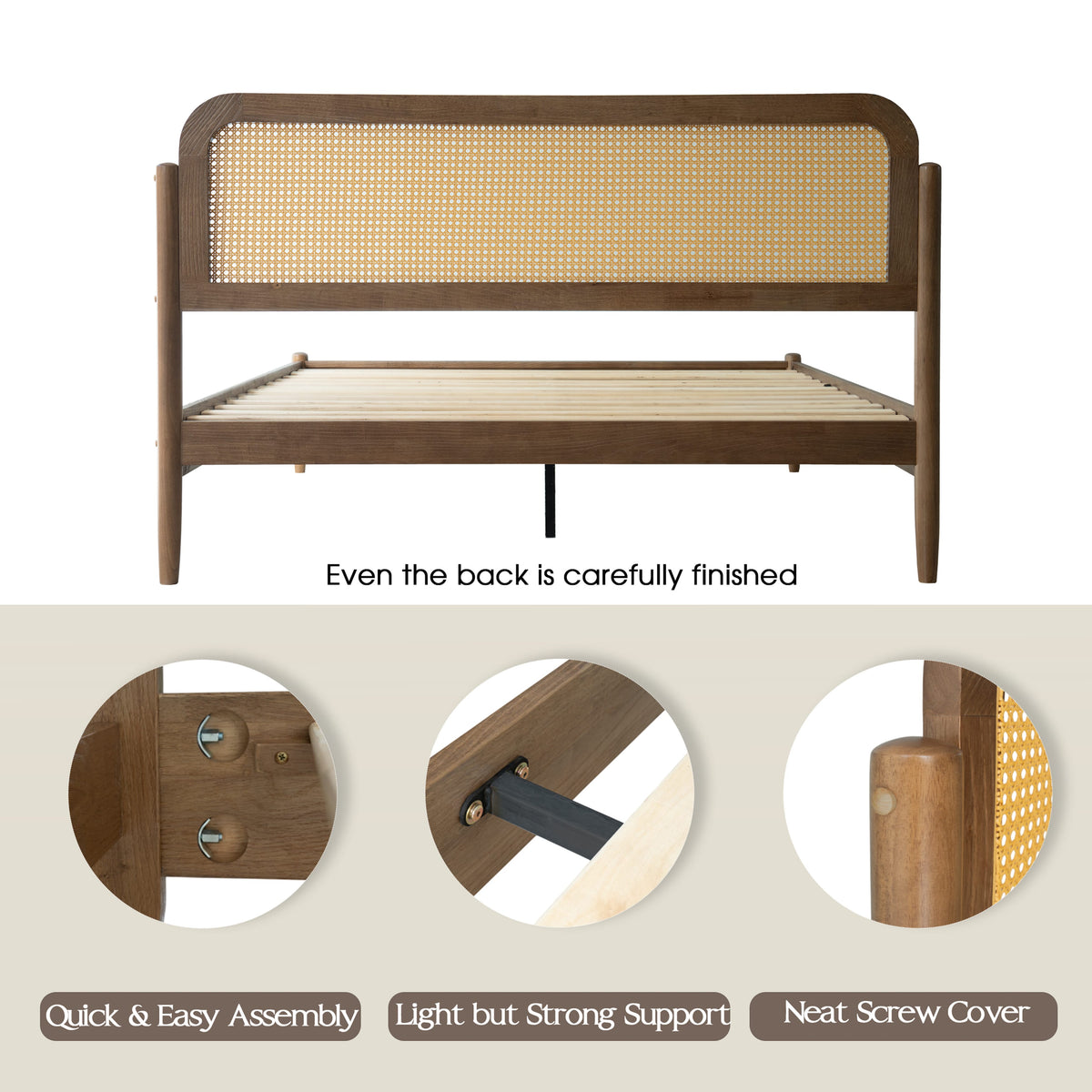 Even the back is carefully finished

Quick & Easy Assembly

Light but Strong Support

Neat Screw Cover