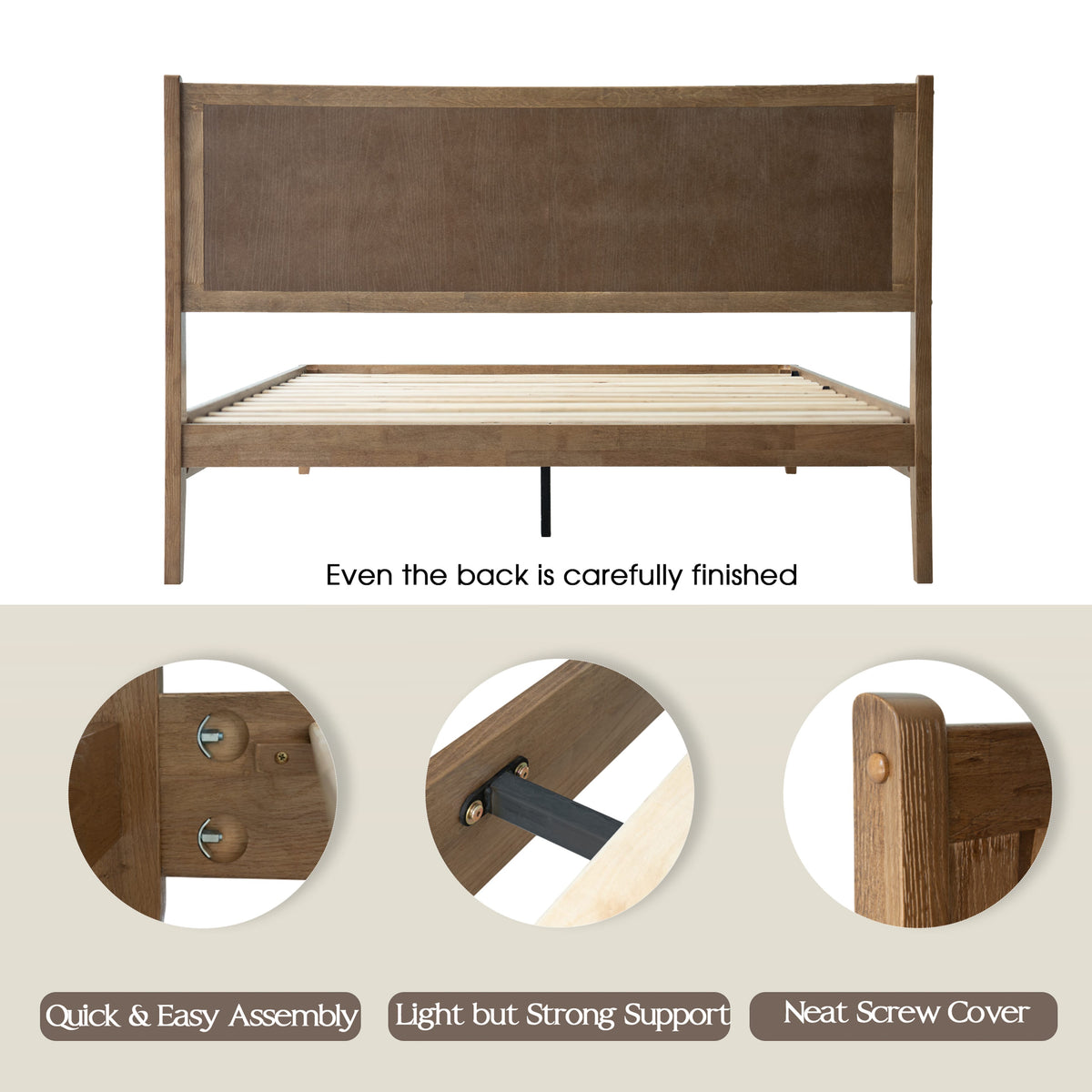 Even the back is carefully finished

Quick & Easy Assembly

Light but Strong Support

Neat Screw Cover