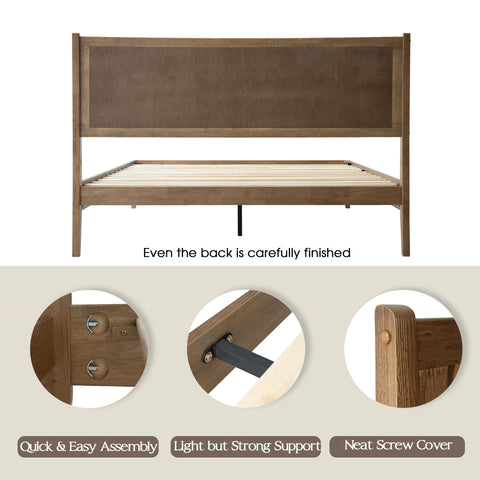 Even the back is carefully finished

Quick & Easy Assembly

Light but Strong Support

Neat Screw Cover