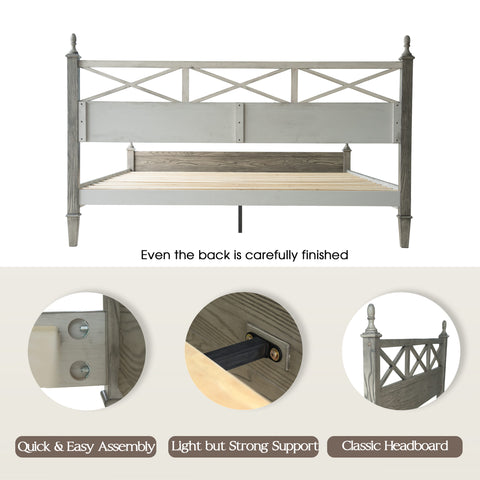 Even the back is carefully finished

Quick & Easy Assembly

Light but Strong Support

Classic Headboard