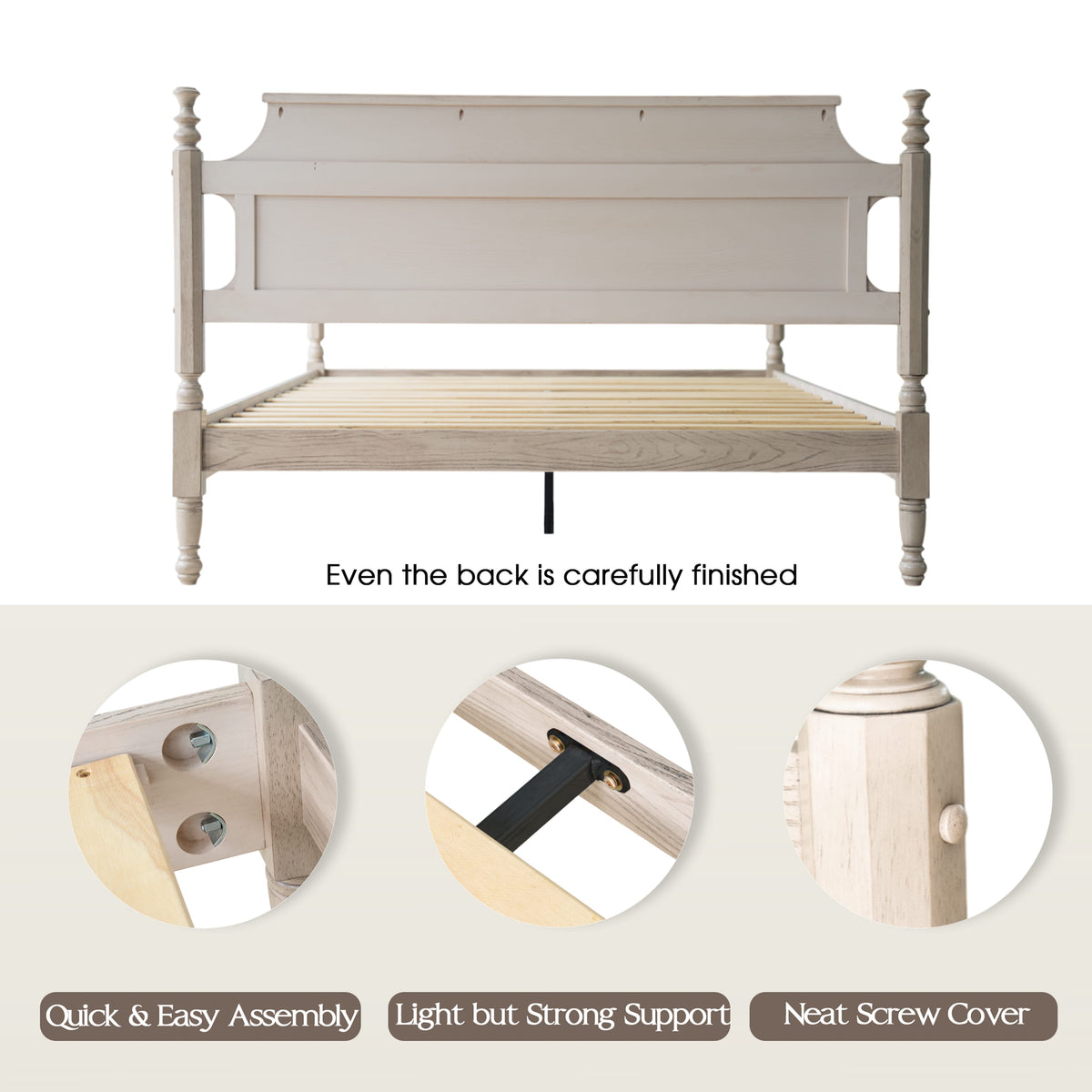 Even the back is carefully finished

Quick & Easy Assembly

Light but Strong Support

Neat Screw Cover